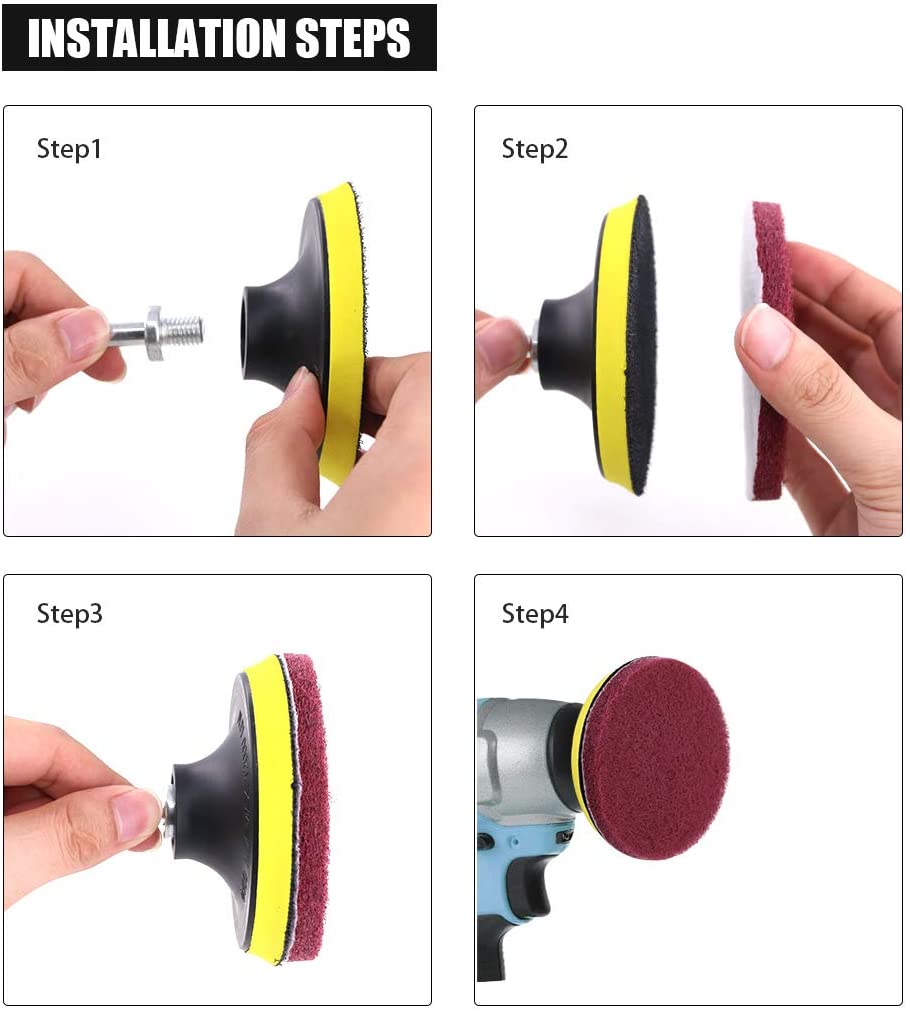 INSTALLATION STEPS

Step1

Step2

Step3

Step4