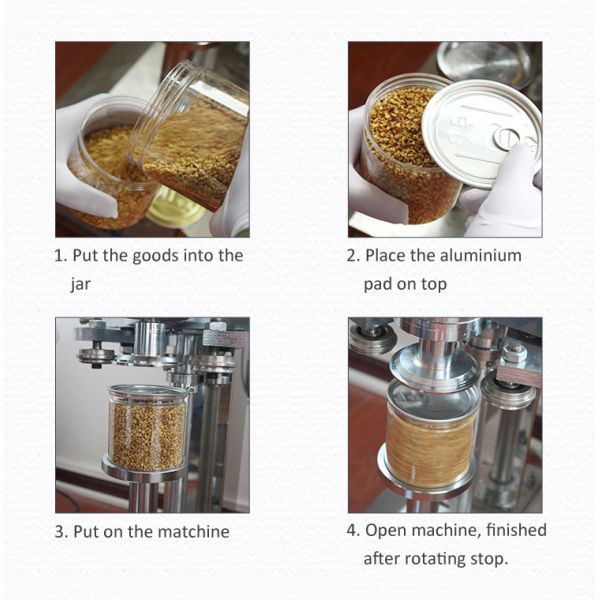 1. Put the goods into the jar

2. Place the aluminium pad on top

3. Put on the matchine

4. Open machine, finished after rotating stop.