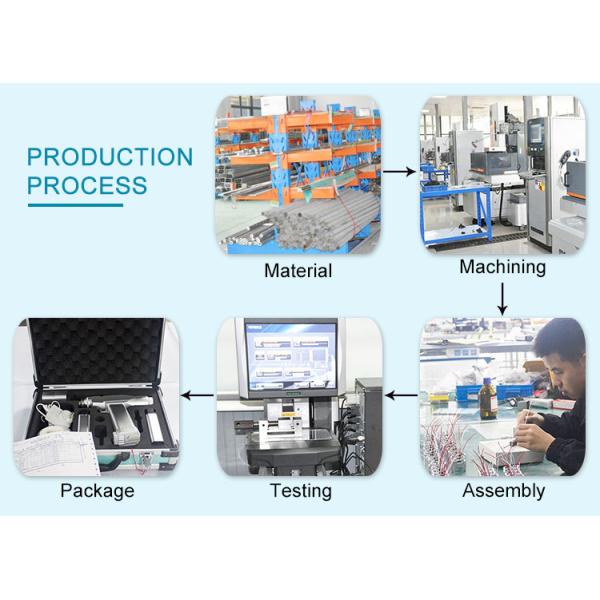 PRODUCTION PROCESS

Material

Machining

Assembly

Testing

Package