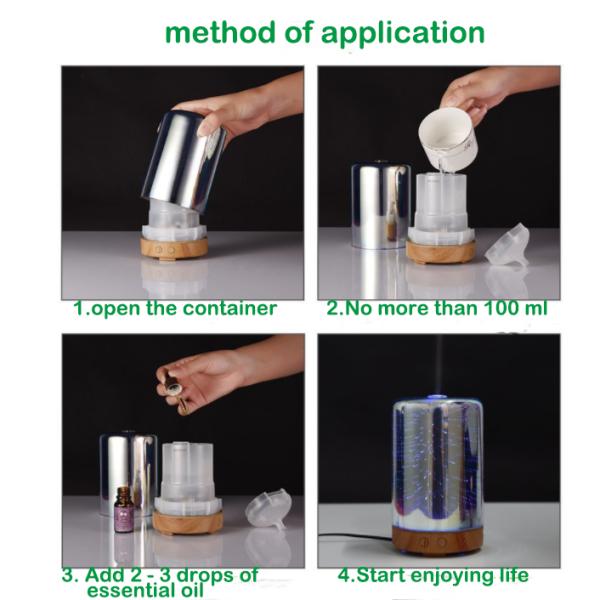 method of application

1.open the container

2.No more than 100 ml

3. Add 2 - 3 drops of essential oil

4.Start enjoying life