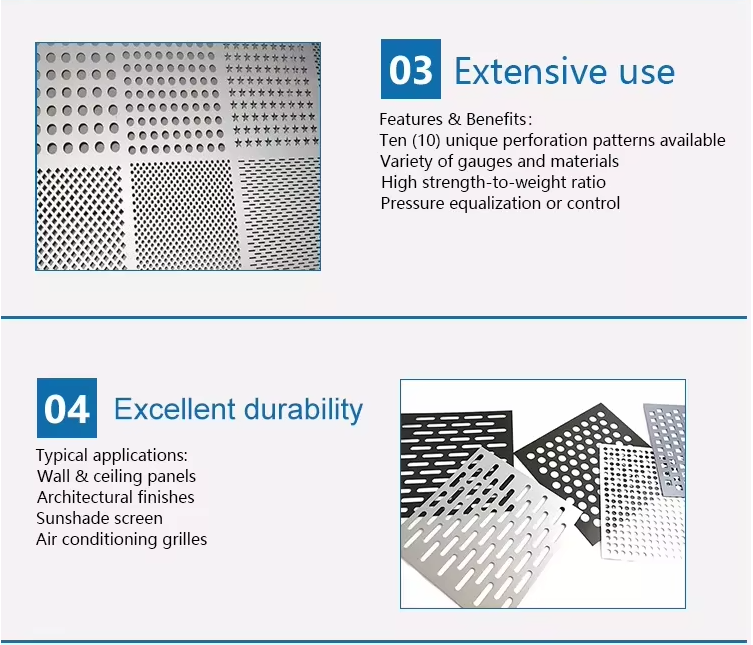 03 Extensive use

Features & Benefits:
Ten (10) unique perforation patterns available
Variety of gauges and materials
High strength-to-weight ratio
Pressure equalization or control

04 Excellent durability

Typical applications:
Wall & ceiling panels
Architectural finishes
Sunshade screen
Air conditioning grilles