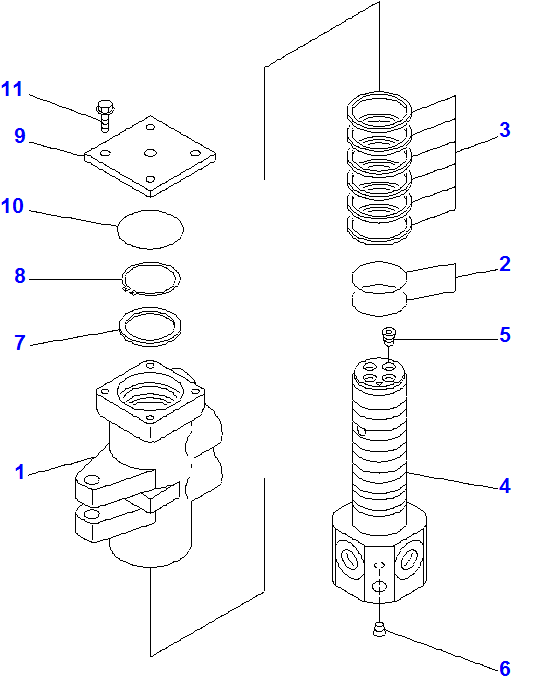 11
9
10
8
7
1
3
2
5
4
6