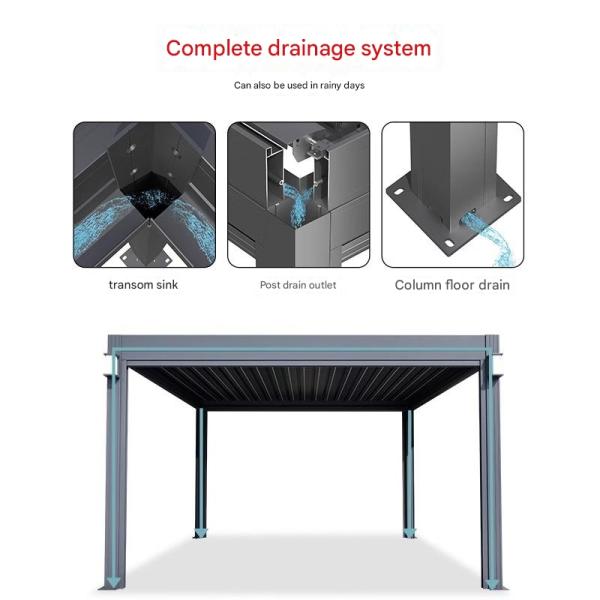 Complete drainage system

Can also be used in rainy days

transom sink

Post drain outlet

Column floor drain