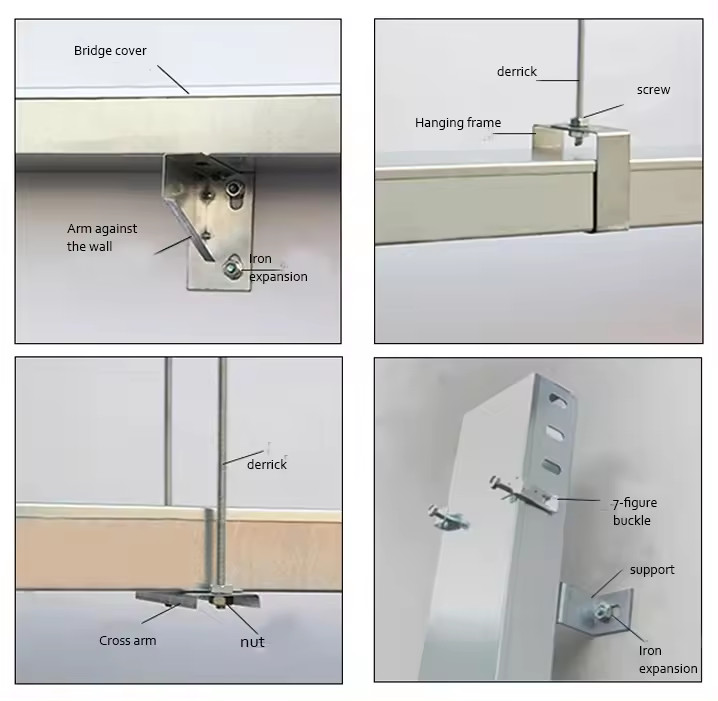 Bridge cover

Arm against the wall

Iron expansion

derrick

screw

Hanging frame

derrick

Cross arm

nut

7-figure buckle

support

Iron expansion