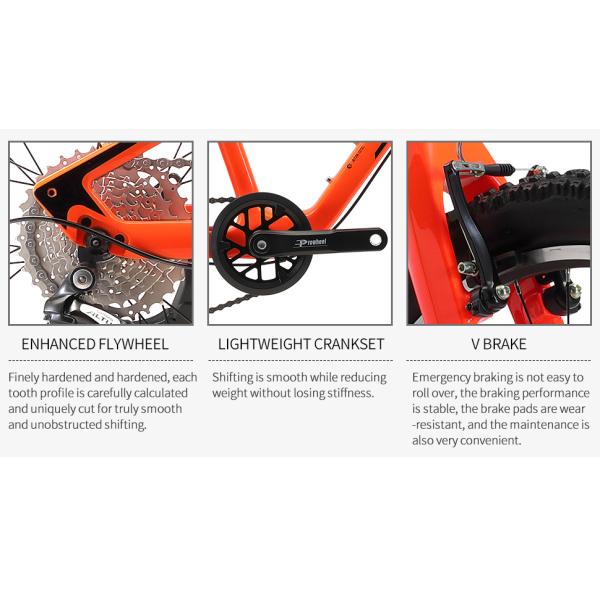 Prowheel

ENHANCED FLYWHEEL

Finely hardened and hardened, each tooth profile is carefully calculated and uniquely cut for truly smooth and unobstructed shifting.

LIGHTWEIGHT CRANKSET

Shifting is smooth while reducing weight without losing stiffness.

V BRAKE

Emergency braking is not easy to roll over, the braking performance is stable, the brake pads are wear -resistant, and the maintenance is also very convenient.