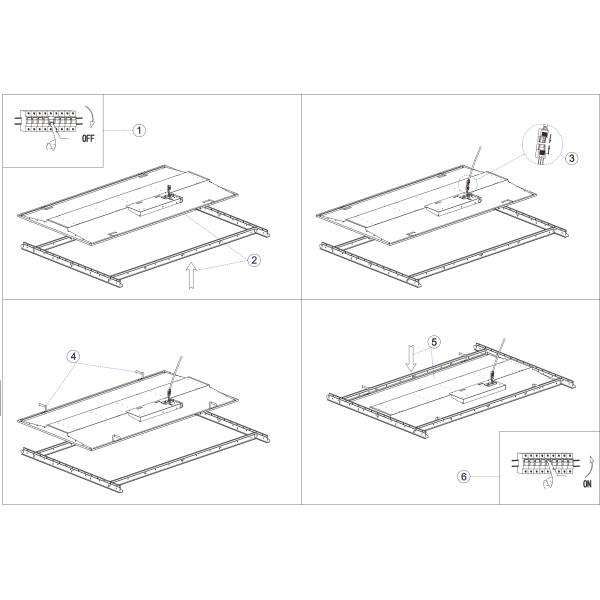 OFF
1
2
3
4
5
6
ON