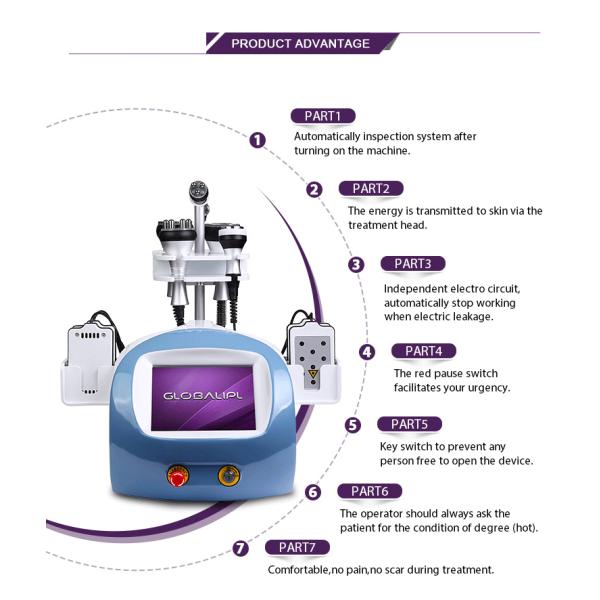 PRODUCT ADVANTAGE

1
PART1
Automatically inspection system after turning on the machine.

2
PART2
The energy is transmitted to skin via the treatment head.

3
PART3
Independent electro circuit, automatically stop working when electric leakage.

4
PART4
The red pause switch facilitates your urgency.

5
PART5
Key switch to prevent any person free to open the device.

6
PART6
The operator should always ask the patient for the condition of degree (hot).

7
PART7
Comfortable,no pain,no scar during treatment.

GLOBALIPL