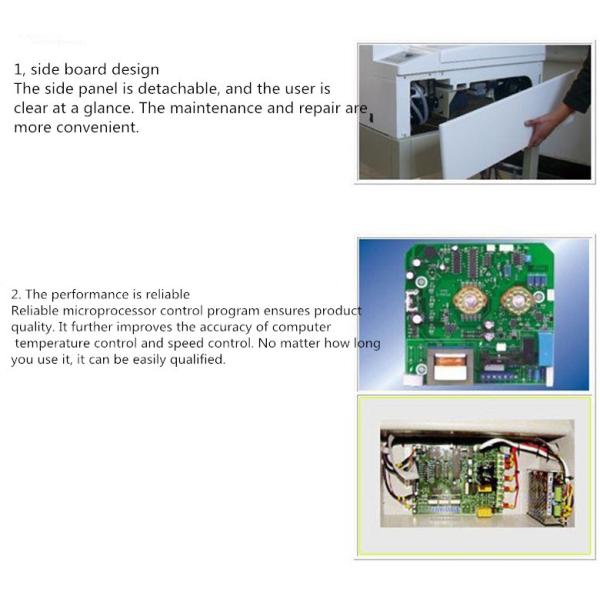 1, side board design
The side panel is detachable, and the user is clear at a glance. The maintenance and repair are more convenient.

2. The performance is reliable
Reliable microprocessor control program ensures product quality. It further improves the accuracy of computer temperature control and speed control. No matter how long you use it, it can be easily qualified.