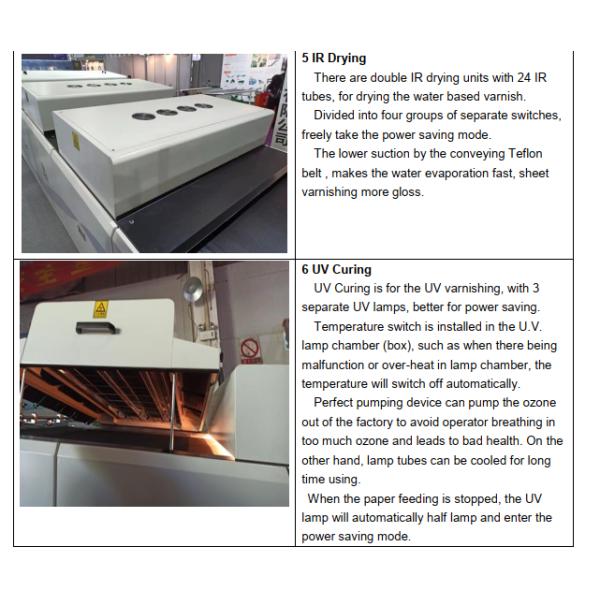 5 IR Drying

There are double IR drying units with 24 IR tubes, for drying the water based varnish.

Divided into four groups of separate switches, freely take the power saving mode.

The lower suction by the conveying Teflon belt , makes the water evaporation fast, sheet varnishing more gloss.

6 UV Curing

UV Curing is for the UV varnishing, with 3 separate UV lamps, better for power saving.

Temperature switch is installed in the U.V. lamp chamber (box), such as when there being malfunction or over-heat in lamp chamber, the temperature will switch off automatically.

Perfect pumping device can pump the ozone out of the factory to avoid operator breathing in too much ozone and leads to bad health. On the other hand, lamp tubes can be cooled for long time using.

When the paper feeding is stopped, the UV lamp will automatically half lamp and enter the power saving mode.