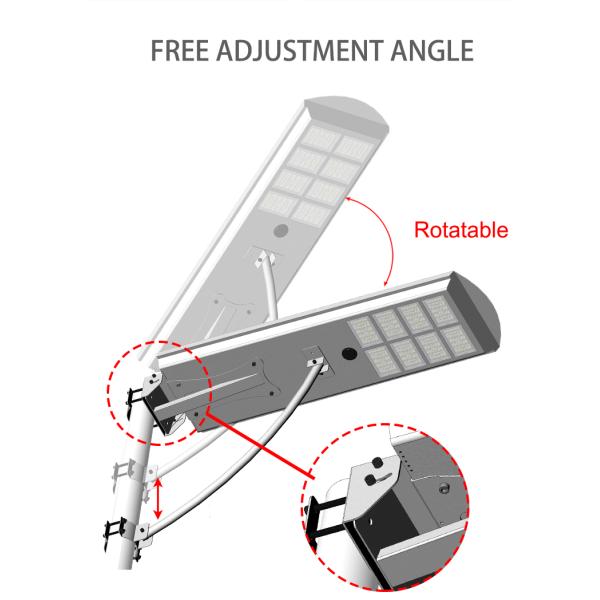 FREE ADJUSTMENT ANGLE

Rotatable