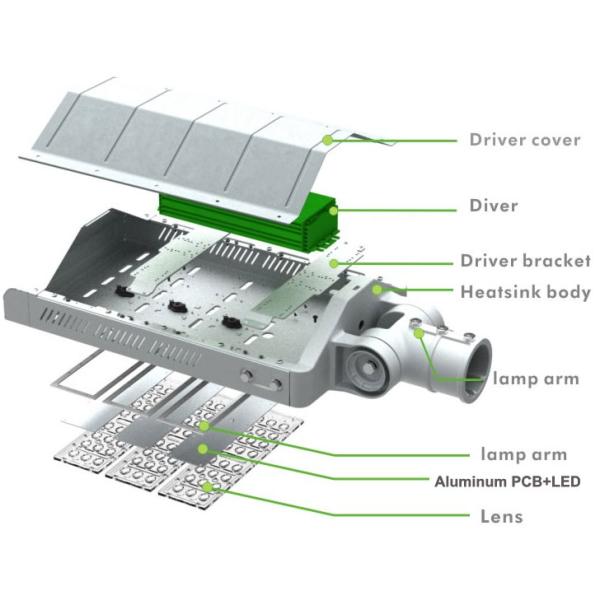 Driver cover

Diver

Driver bracket

Heatsink body

lamp arm

lamp arm

Aluminum PCB+LED

Lens