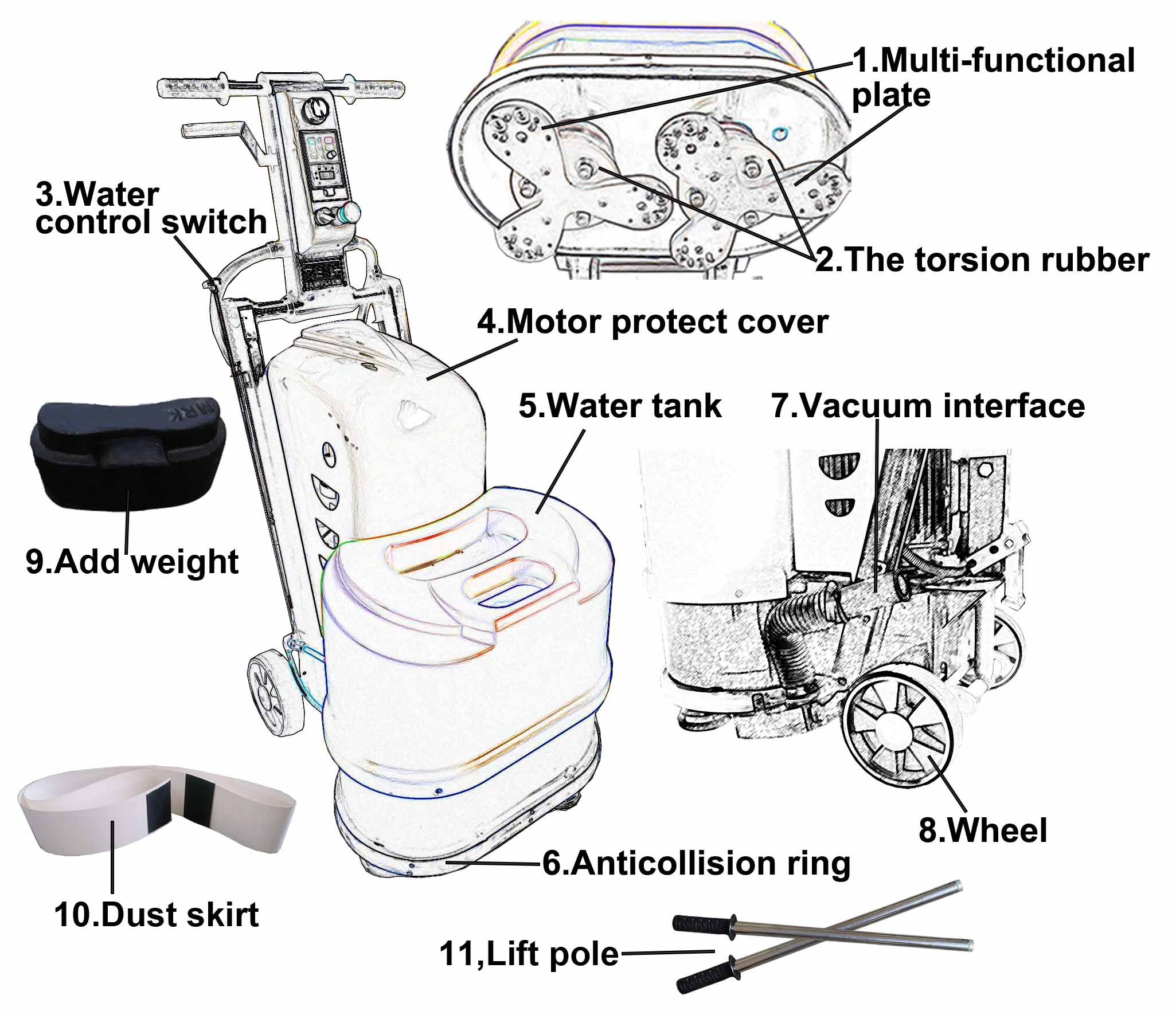 1.Multi-functional plate

2.The torsion rubber

3.Water control switch

4.Motor protect cover

5.Water tank

7.Vacuum interface

9.Add weight

8.Wheel

6.Anticollision ring

10.Dust skirt

11,Lift pole