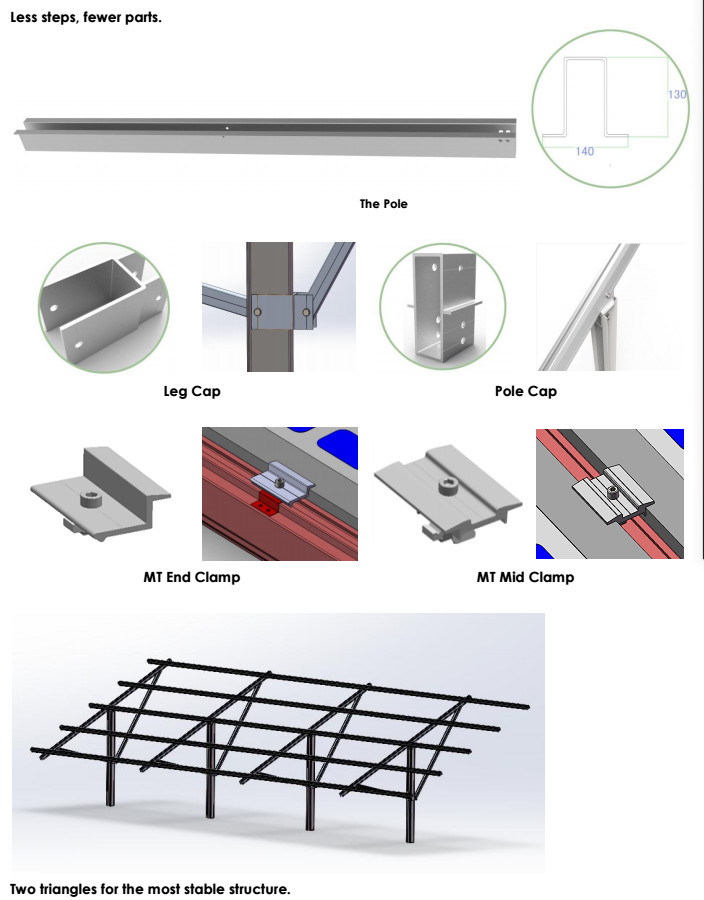 Less steps, fewer parts.

130

140

The Pole

Leg Cap

Pole Cap

MT End Clamp

MT Mid Clamp

Two triangles for the most stable structure.