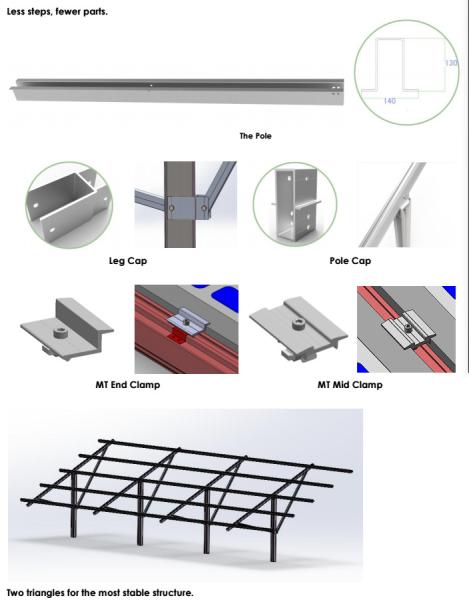 Less steps, fewer parts.

130

140

The Pole

Leg Cap

Pole Cap

MT End Clamp

MT Mid Clamp

Two triangles for the most stable structure.