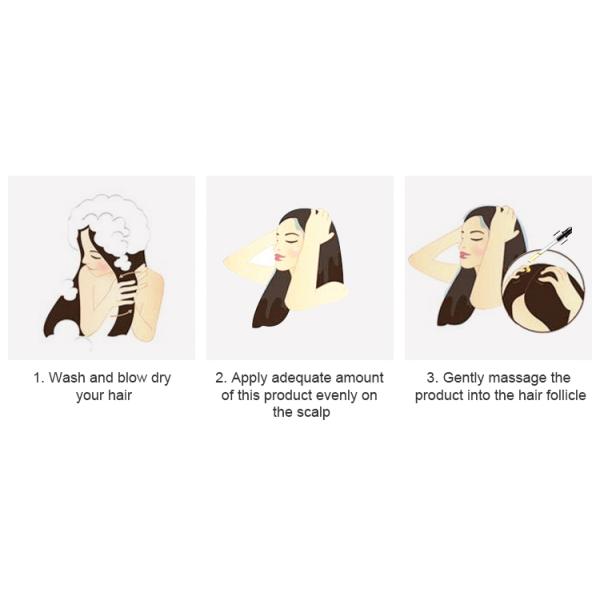 1. Wash and blow dry your hair

2. Apply adequate amount of this product evenly on the scalp

3. Gently massage the product into the hair follicle