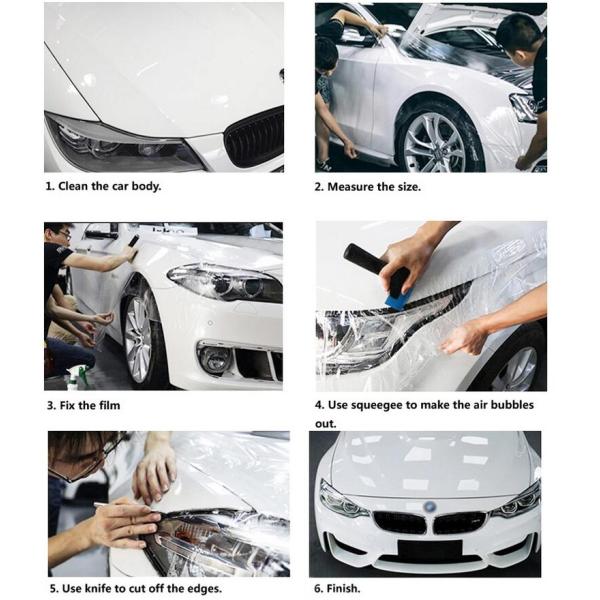 1. Clean the car body.

2. Measure the size.

3. Fix the film

4. Use squeegee to make the air bubbles out.

5. Use knife to cut off the edges.

6. Finish.