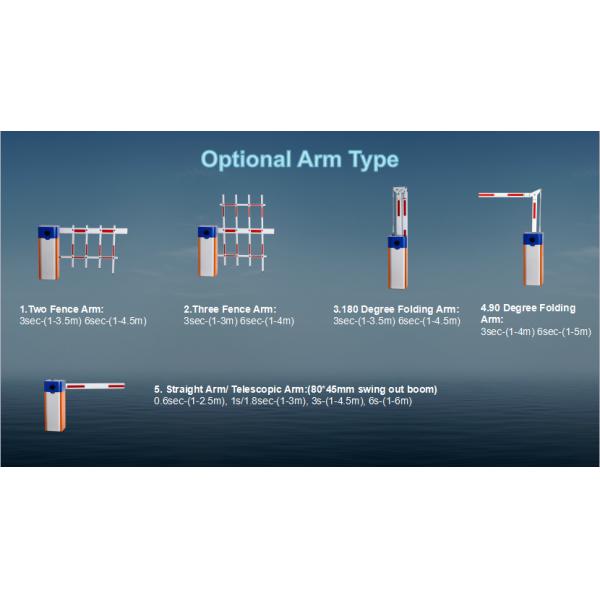 Optional Arm Type

1.Two Fence Arm:
3sec-(1-3.5m) 6sec-(1-4.5m)

2.Three Fence Arm:
3sec-(1-3m) 6sec-(1-4m)

3.180 Degree Folding Arm:
3sec-(1-3.5m) 6sec-(1-4.5m)

4.90 Degree Folding Arm:
3sec-(1-4m) 6sec-(1-5m)

5. Straight Arm/ Telescopic Arm:(80*45mm swing out boom)
0.6sec-(1-2.5m), 1s/1.8sec-(1-3m), 3s-(1-4.5m), 6s-(1-6m)