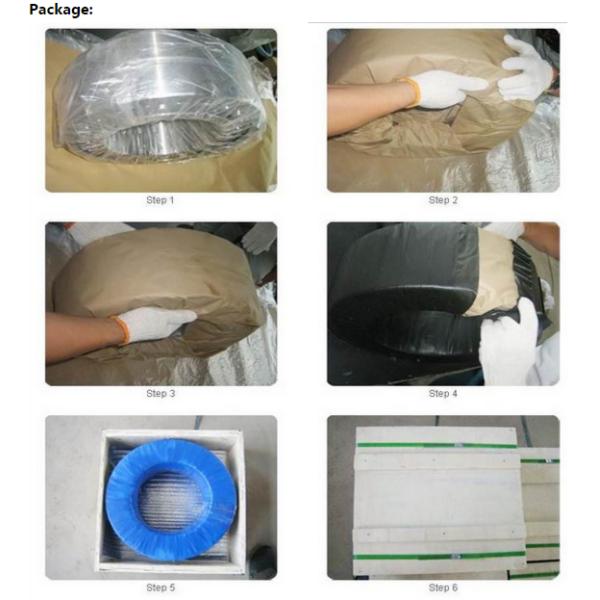 Package:

Step 1

Step 2

Step 3

Step 4

Step 5

Step 6