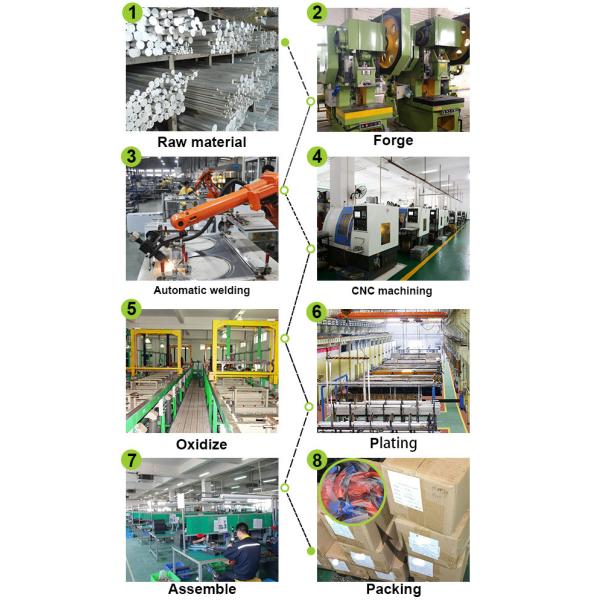 1
Raw material

2
Forge

3
Automatic welding

4
CNC machining

5
Oxidize

6
Plating

7
Assemble

8
Packing