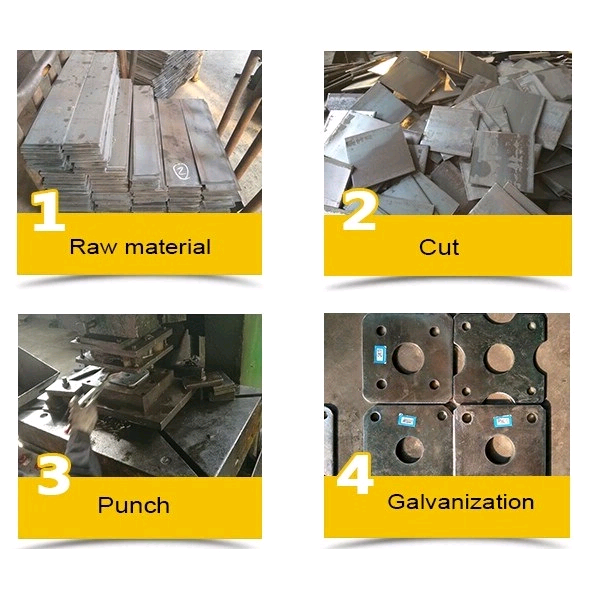 1 Raw material

2 Cut

3 Punch

4 Galvanization