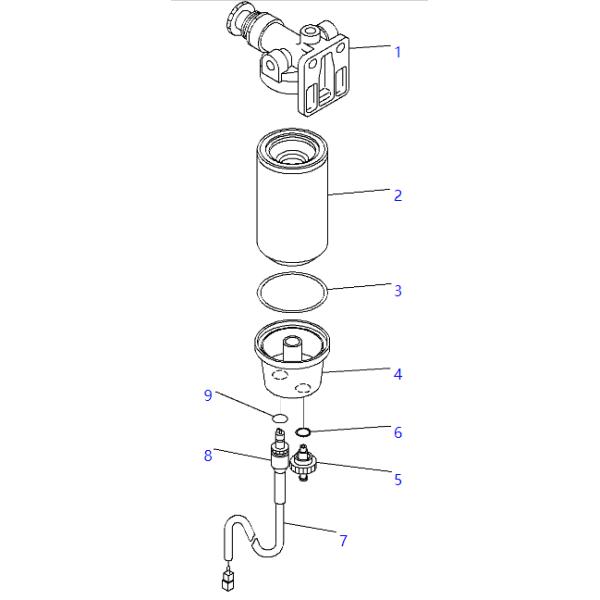 1
2
3
4
9
6
8
5
7