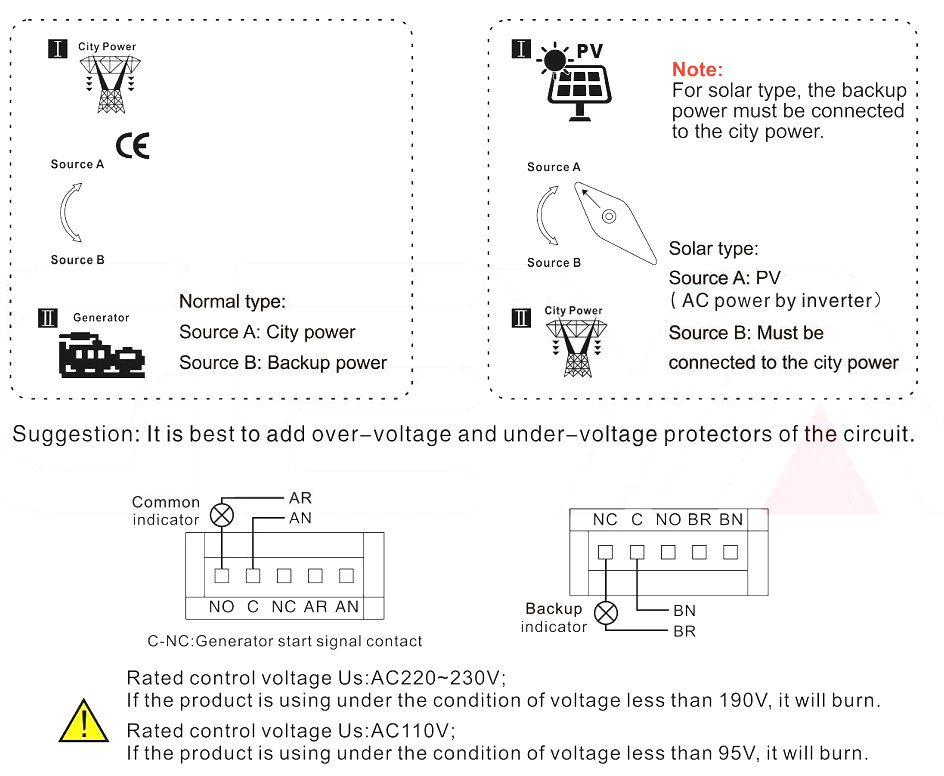 I City Power

CE

Source A

Source B

II Generator

Normal type:
Source A: City power
Source B: Backup power

I PV

Note:
For solar type, the backup power must be connected to the city power.

Source A

Source B

Solar type:
Source A: PV
( AC power by inverter)
Source B: Must be connected to the city power

II City Power

Suggestion: It is best to add over-voltage and under-voltage protectors of the circuit.

Common indicator
AR
AN
NO C NC AR AN
C-NC:Generator start signal contact

NC C NO BR BN
Backup indicator
BN
BR

Rated control voltage Us:AC220~230V;
If the product is using under the condition of voltage less than 190V, it will burn.
Rated control voltage Us:AC110V;
If the product is using under the condition of voltage less than 95V, it will burn.