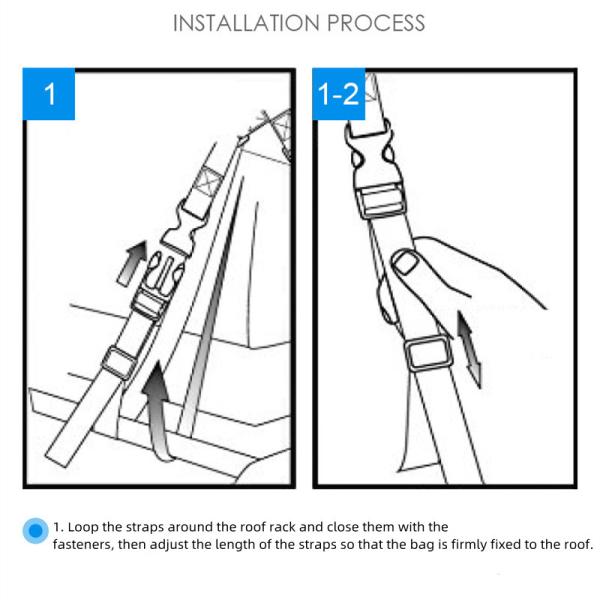 INSTALLATION PROCESS

1

1-2

1. Loop the straps around the roof rack and close them with the fasteners, then adjust the length of the straps so that the bag is firmly fixed to the roof.