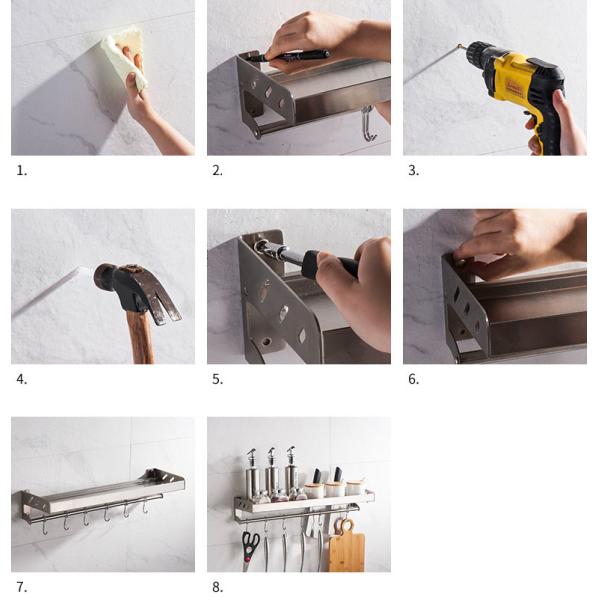 1.

2.

3.

4.

5.

6.

7.

8.