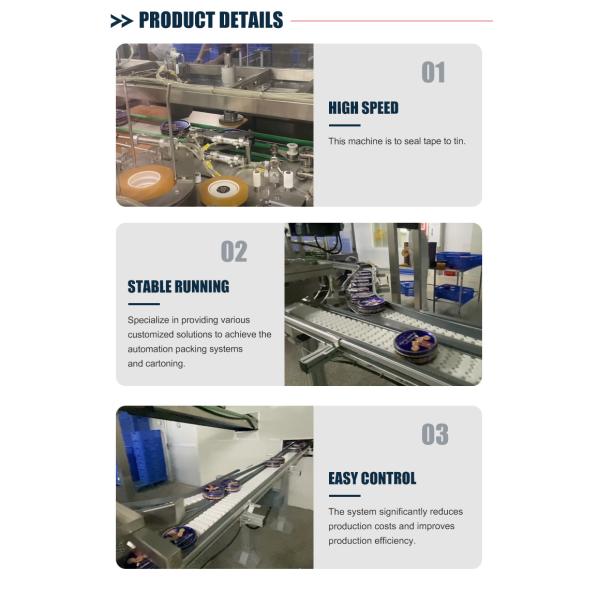 >> PRODUCT DETAILS

01

HIGH SPEED

This machine is to seal tape to tin.

02

STABLE RUNNING

Specialize in providing various customized solutions to achieve the automation packing systems and cartoning.

03

EASY CONTROL

The system significantly reduces production costs and improves production efficiency.