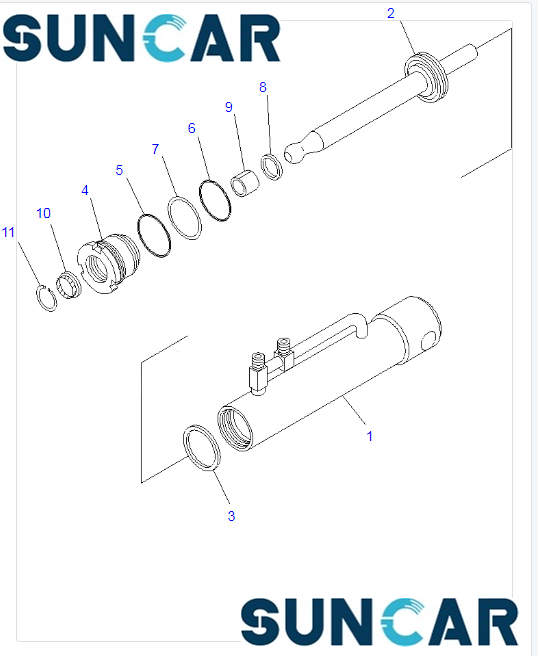 SUNCAR

2
8
9
6
7
5
4
10
11
1
3

SUNCAR