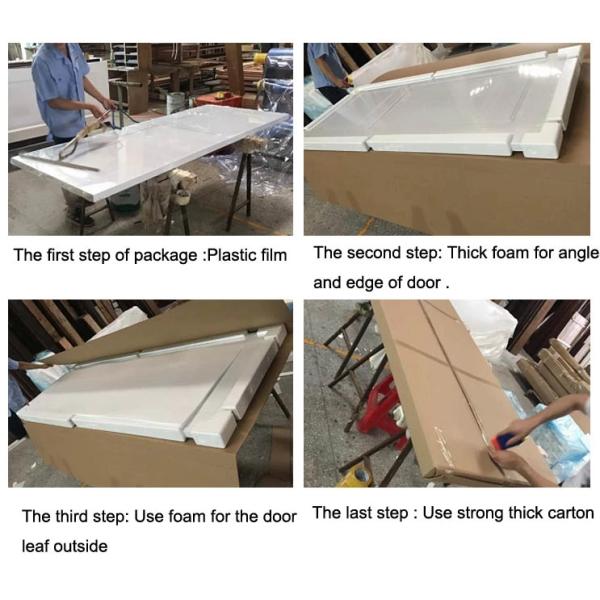 The first step of package :Plastic film

The second step: Thick foam for angle and edge of door .

The third step: Use foam for the door leaf outside

The last step : Use strong thick carton