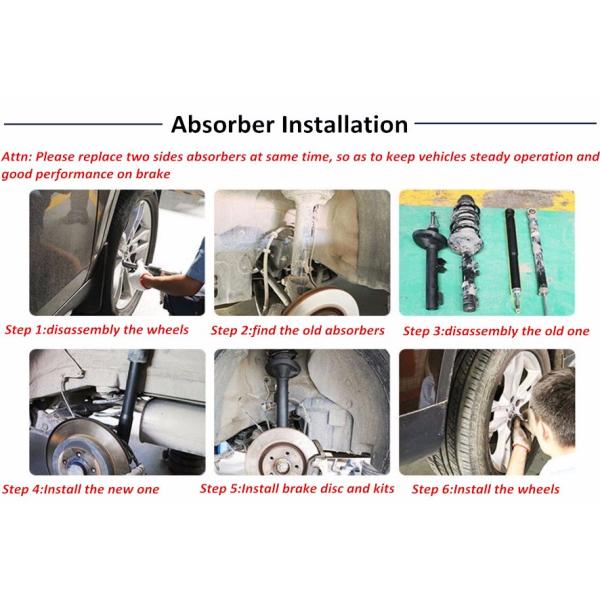 Absorber Installation

Attn: Please replace two sides absorbers at same time, so as to keep vehicles steady operation and good performance on brake

Step 1:disassembly the wheels

Step 2:find the old absorbers

Step 3:disassembly the old one

Step 4:Install the new one

Step 5:Install brake disc and kits

Step 6:Install the wheels