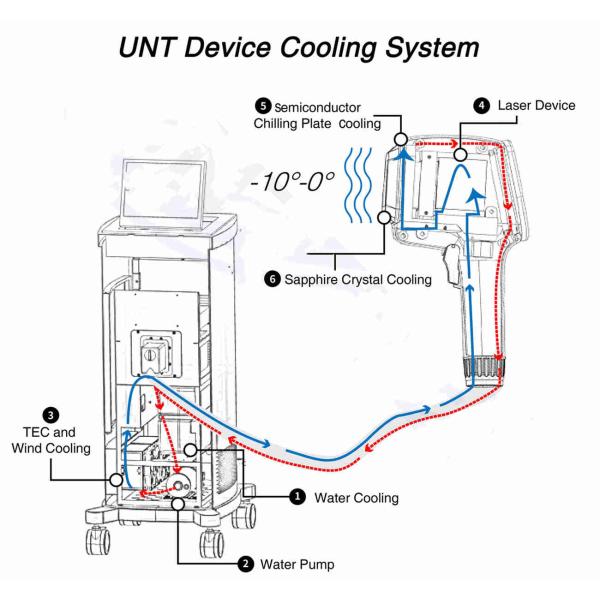 UNT Device Cooling System

5 Semiconductor Chilling Plate cooling

4 Laser Device

-10°-0°

6 Sapphire Crystal Cooling

3 TEC and Wind Cooling

1 Water Cooling

2 Water Pump