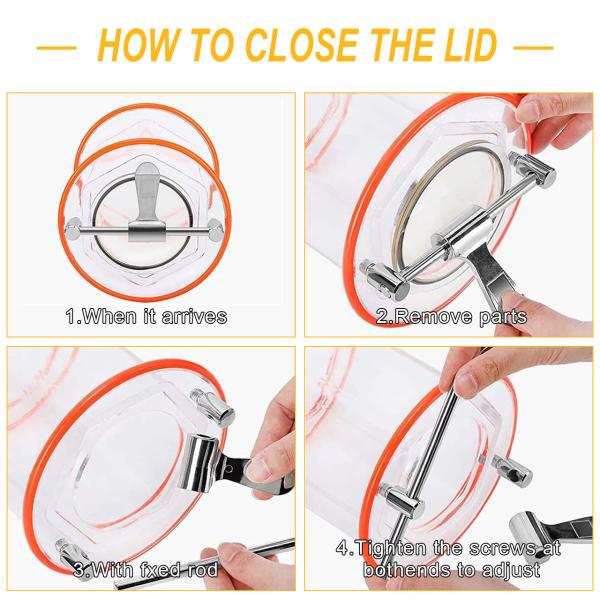 HOW TO CLOSE THE LID

1.When it arrives

2.Remove parts

3.With fxed rod

4.Tighten the screws at bothends to adjust