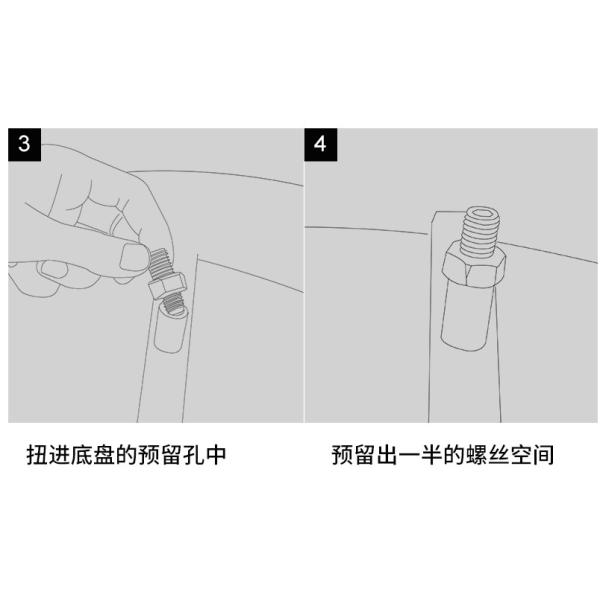 3

扭进底盘的预留孔中

4

预留出一半的螺丝空间