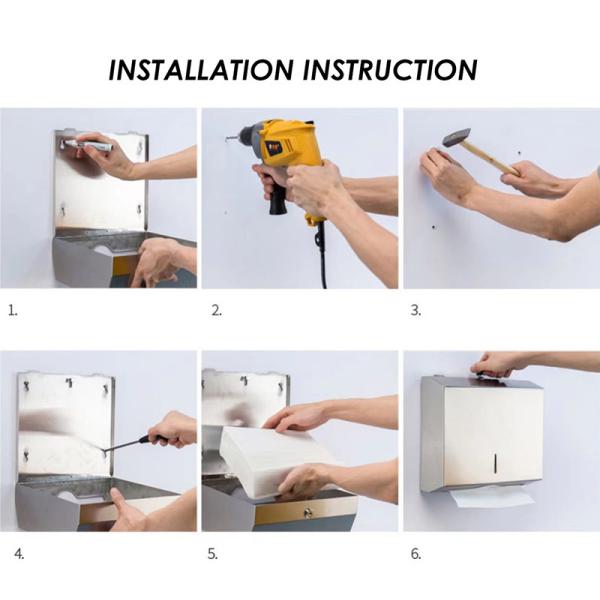 INSTALLATION INSTRUCTION

1.

2.

3.

4.

5.

6.