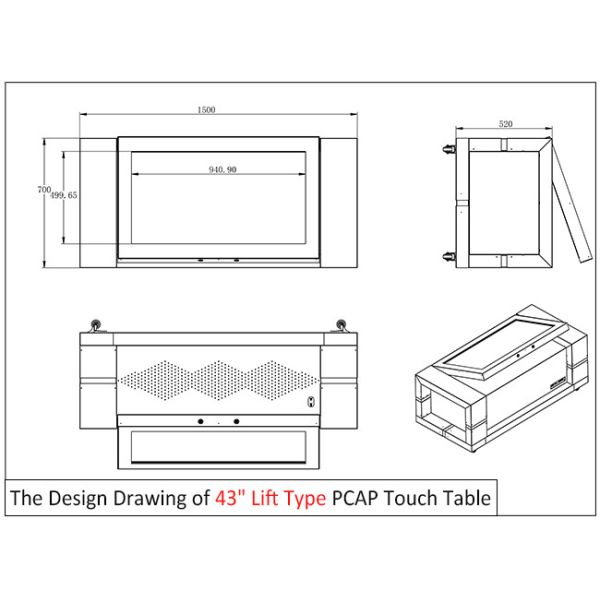 1500

940.90

700

499.65

520

The Design Drawing of 43" Lift Type PCAP Touch Table