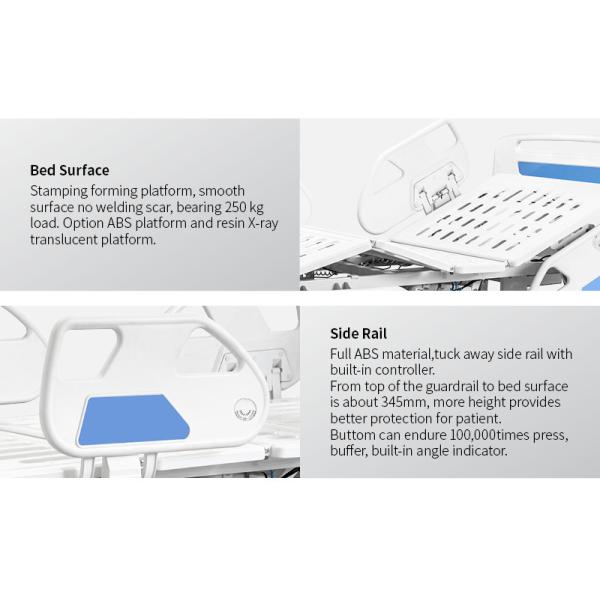 Bed Surface

Stamping forming platform, smooth surface no welding scar, bearing 250 kg load. Option ABS platform and resin X-ray translucent platform.

Side Rail

Full ABS material,tuck away side rail with built-in controller.
From top of the guardrail to bed surface is about 345mm, more height provides better protection for patient.
Buttom can endure 100,000times press, buffer, built-in angle indicator.