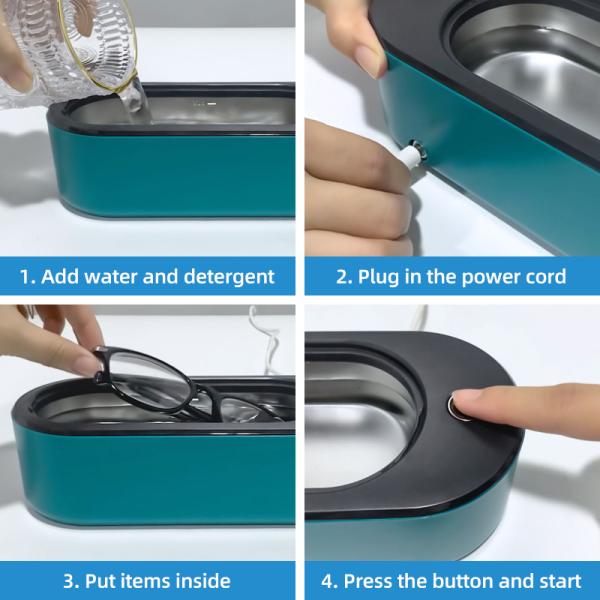 1. Add water and detergent

2. Plug in the power cord

3. Put items inside

4. Press the button and start