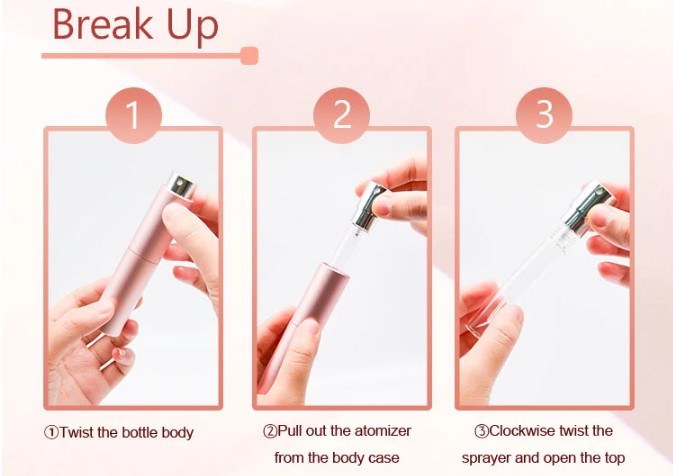 Break Up

1

2

3

①Twist the bottle body

②Pull out the atomizer from the body case

③Clockwise twist the sprayer and open the top