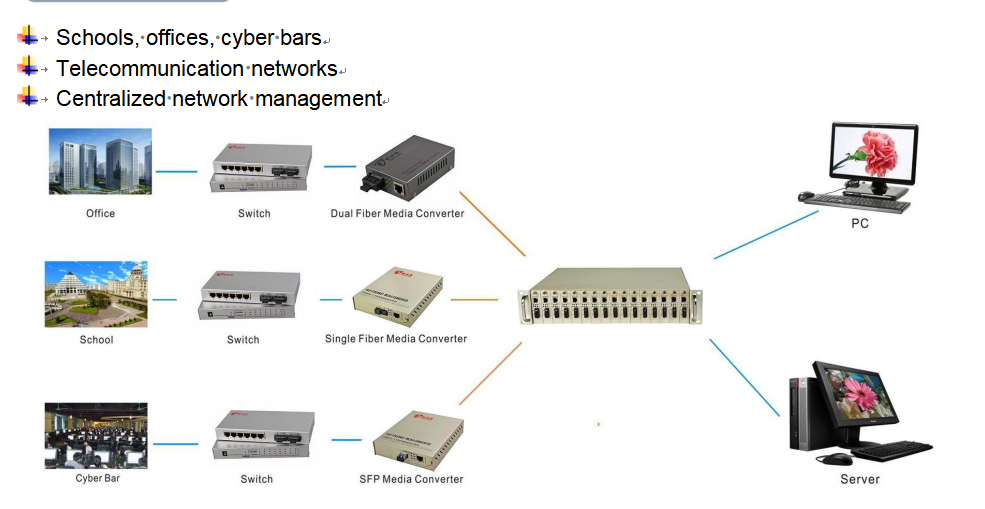 Schools, offices, cyber bars
Telecommunication networks
Centralized network management

Office
Switch
Dual Fiber Media Converter
School
Switch
Single Fiber Media Converter
Cyber Bar
Switch
SFP Media Converter
PC
Server