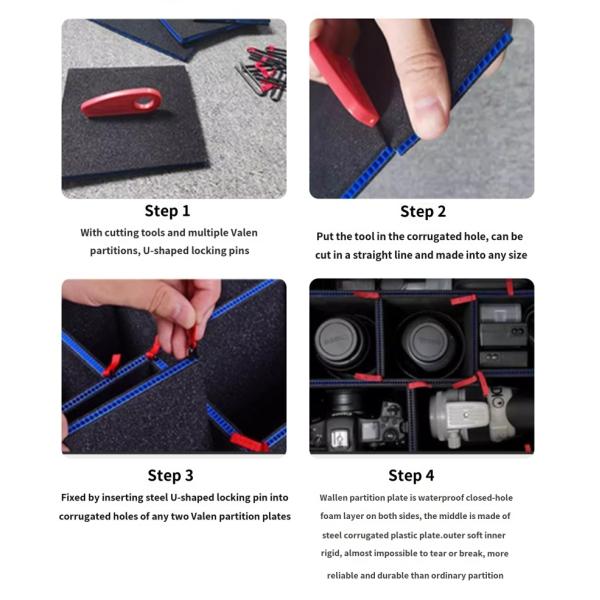 Step 1
With cutting tools and multiple Valen partitions, U-shaped locking pins

Step 2
Put the tool in the corrugated hole, can be cut in a straight line and made into any size

Step 3
Fixed by inserting steel U-shaped locking pin into corrugated holes of any two Valen partition plates

Step 4
Wallen partition plate is waterproof closed-hole foam layer on both sides, the middle is made of steel corrugated plastic plate.outer soft inner rigid, almost impossible to tear or break, more reliable and durable than ordinary partition