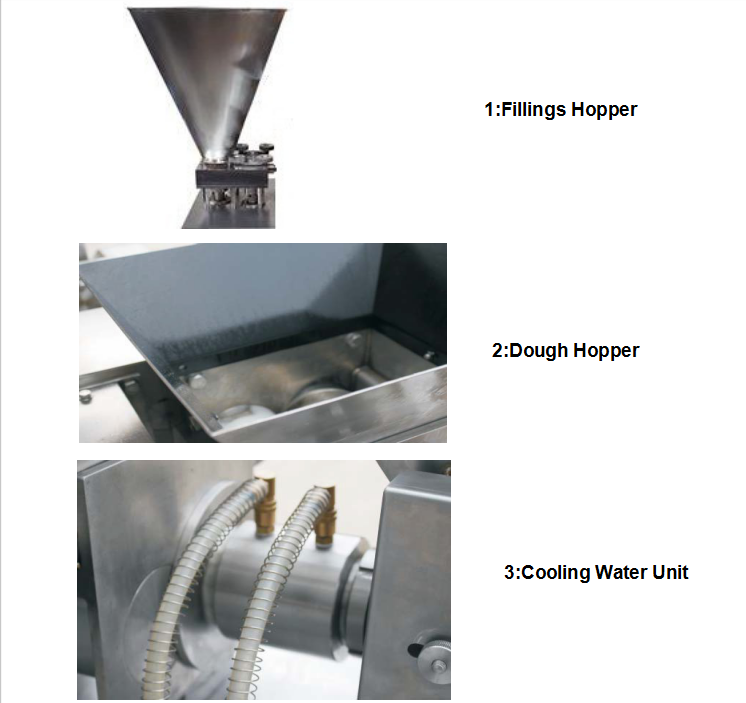 1:Fillings Hopper

2:Dough Hopper

3:Cooling Water Unit