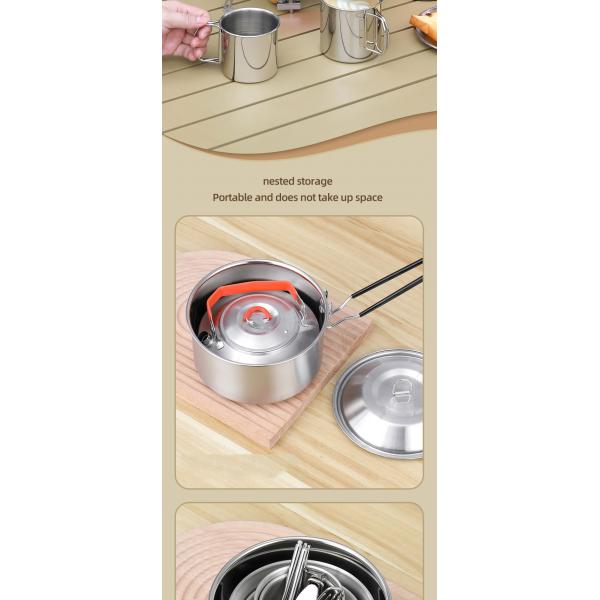 nested storage
Portable and does not take up space