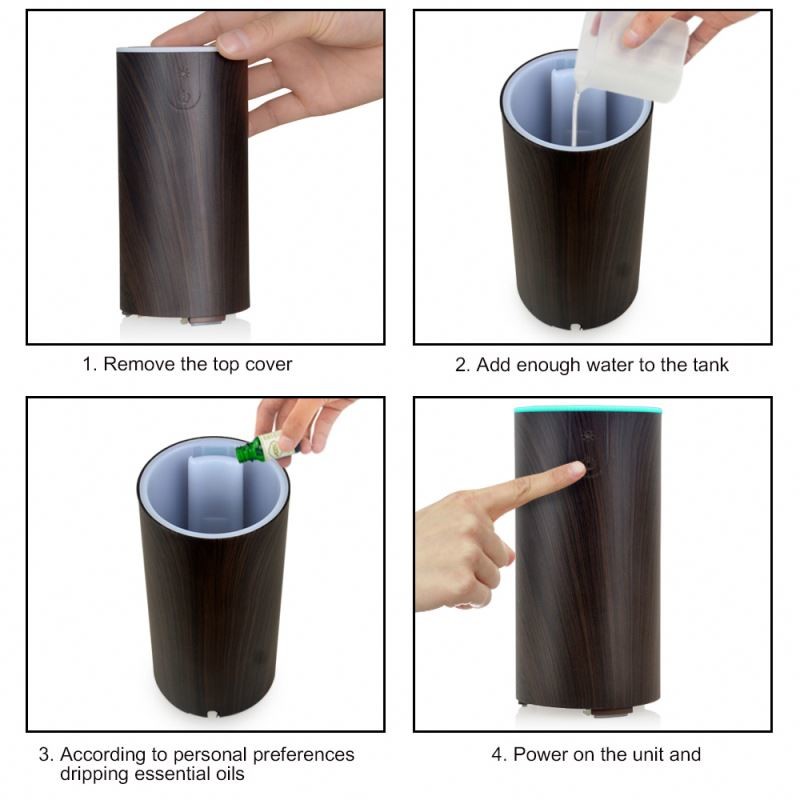 1. Remove the top cover

2. Add enough water to the tank

3. According to personal preferences dripping essential oils

4. Power on the unit and