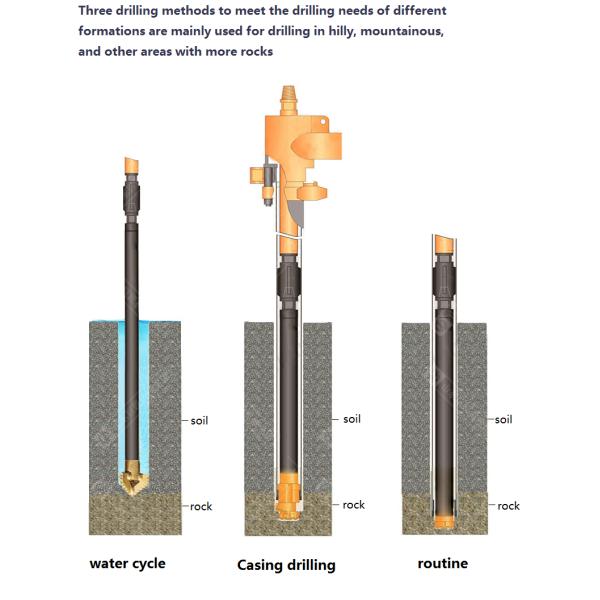 Three drilling methods to meet the drilling needs of different formations are mainly used for drilling in hilly, mountainous, and other areas with more rocks

soil
rock
water cycle

soil
rock
Casing drilling

soil
rock
routine