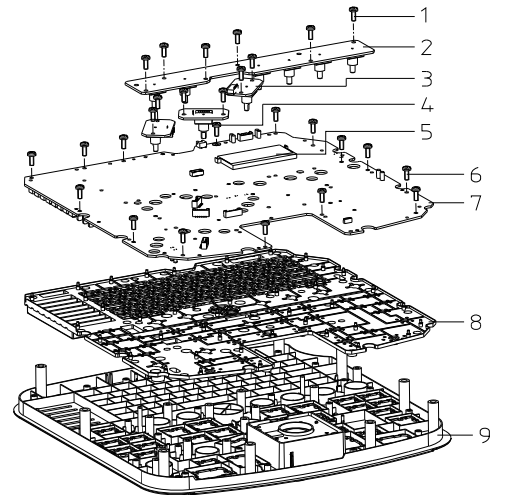 1
2
3
4
5
6
7
8
9