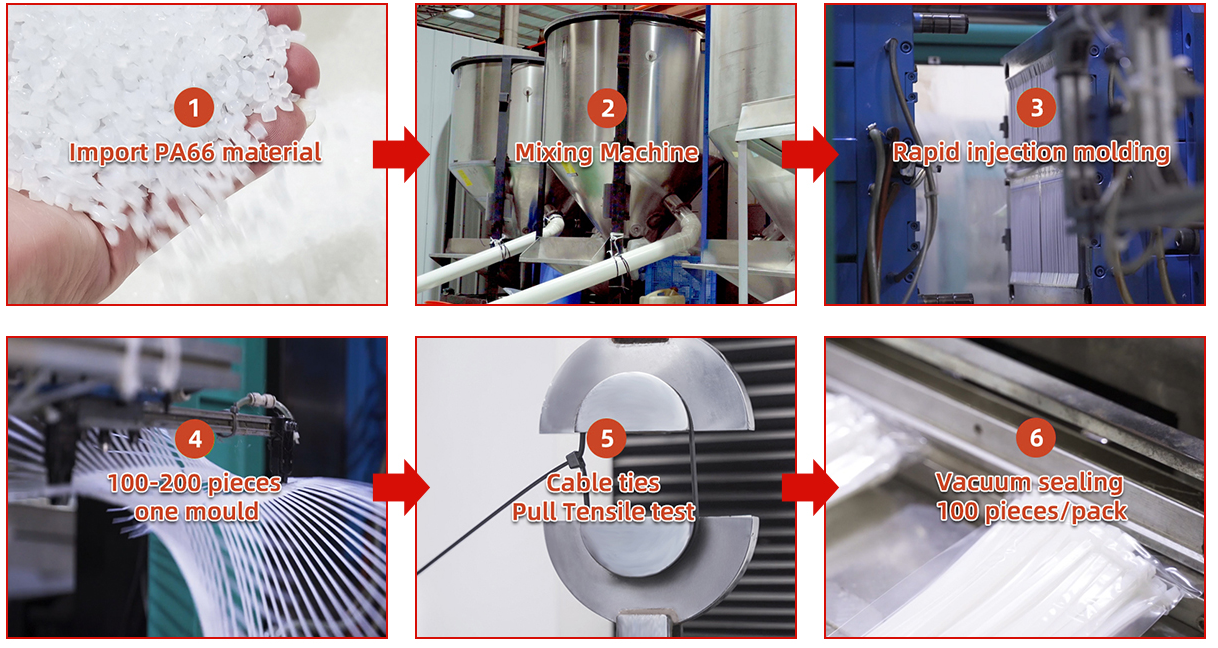 1
Import PA66 material

2
Mixing Machine

3
Rapid injection molding

4
100-200 pieces one mould

5
Cable ties Pull Tensile test

6
Vacuum sealing 100 pieces/pack