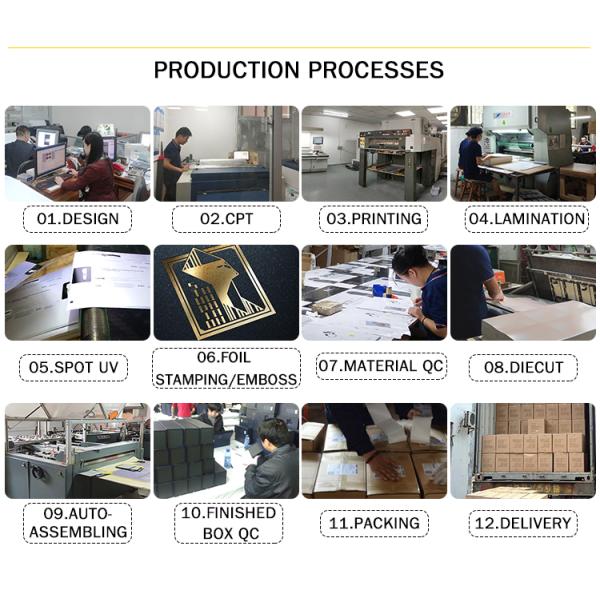 PRODUCTION PROCESSES

01.DESIGN

02.CPT

03.PRINTING

04.LAMINATION

05.SPOT UV

06.FOIL STAMPING/EMBOSS

07.MATERIAL QC

08.DIECUT

09.AUTO-ASSEMBLING

10.FINISHED BOX QC

11.PACKING

12.DELIVERY