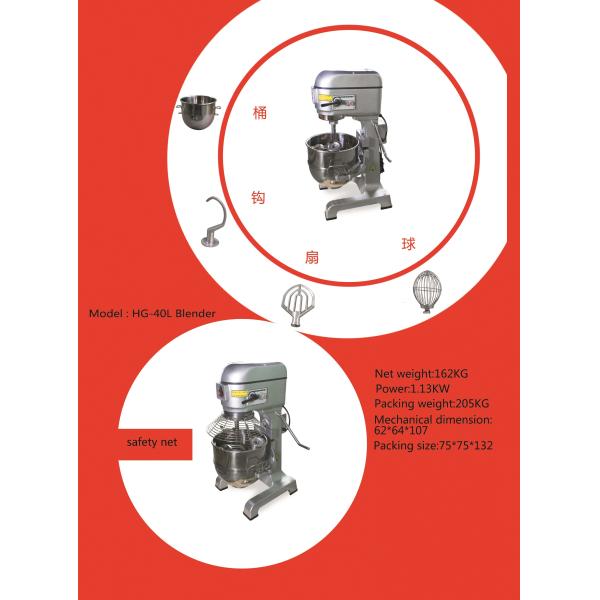 桶

钩

扇

球

Model : HG-40L Blender

safety net

Net weight:162KG
Power:1.13KW
Packing weight:205KG
Mechanical dimension: 62*64*107
Packing size:75*75*132